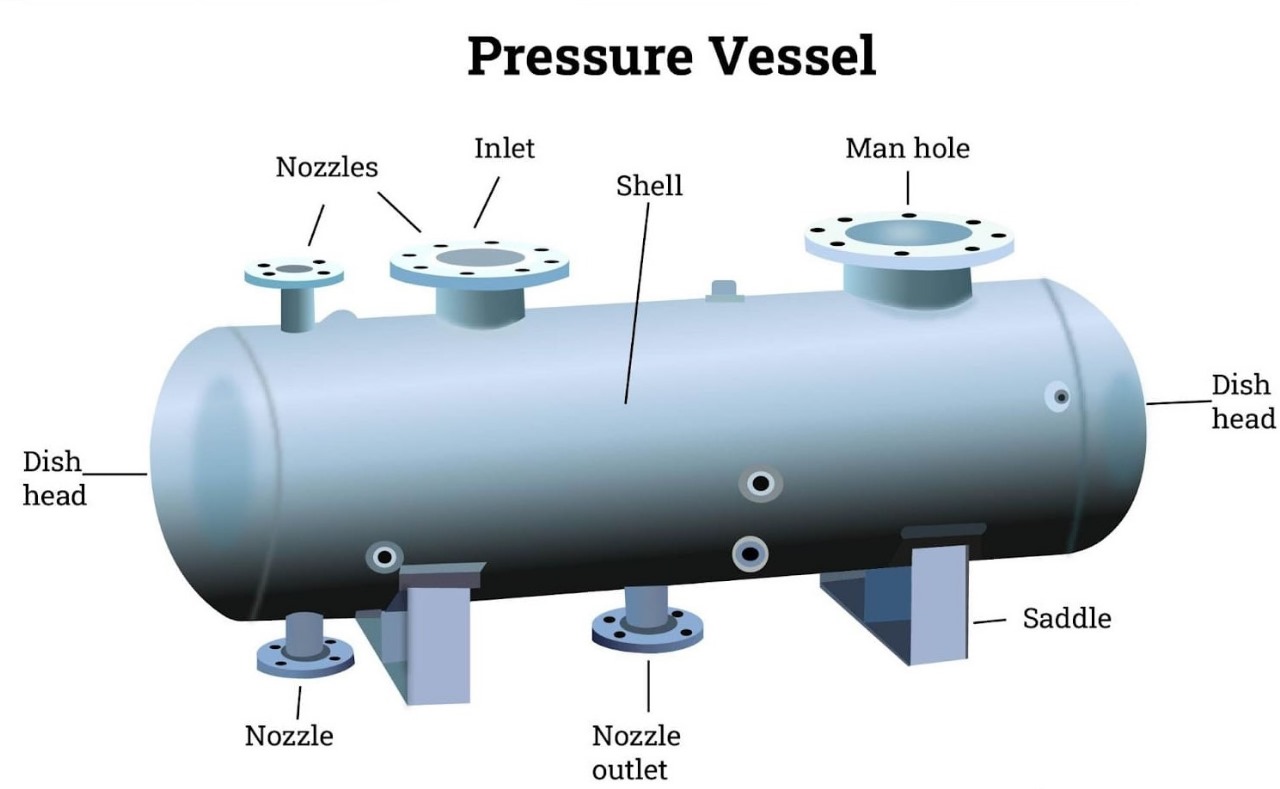 Pressure Vessel

Nozzles

Inlet

Shell

Man hole

Dish head

Dish head

Saddle

Nozzle

Nozzle outlet